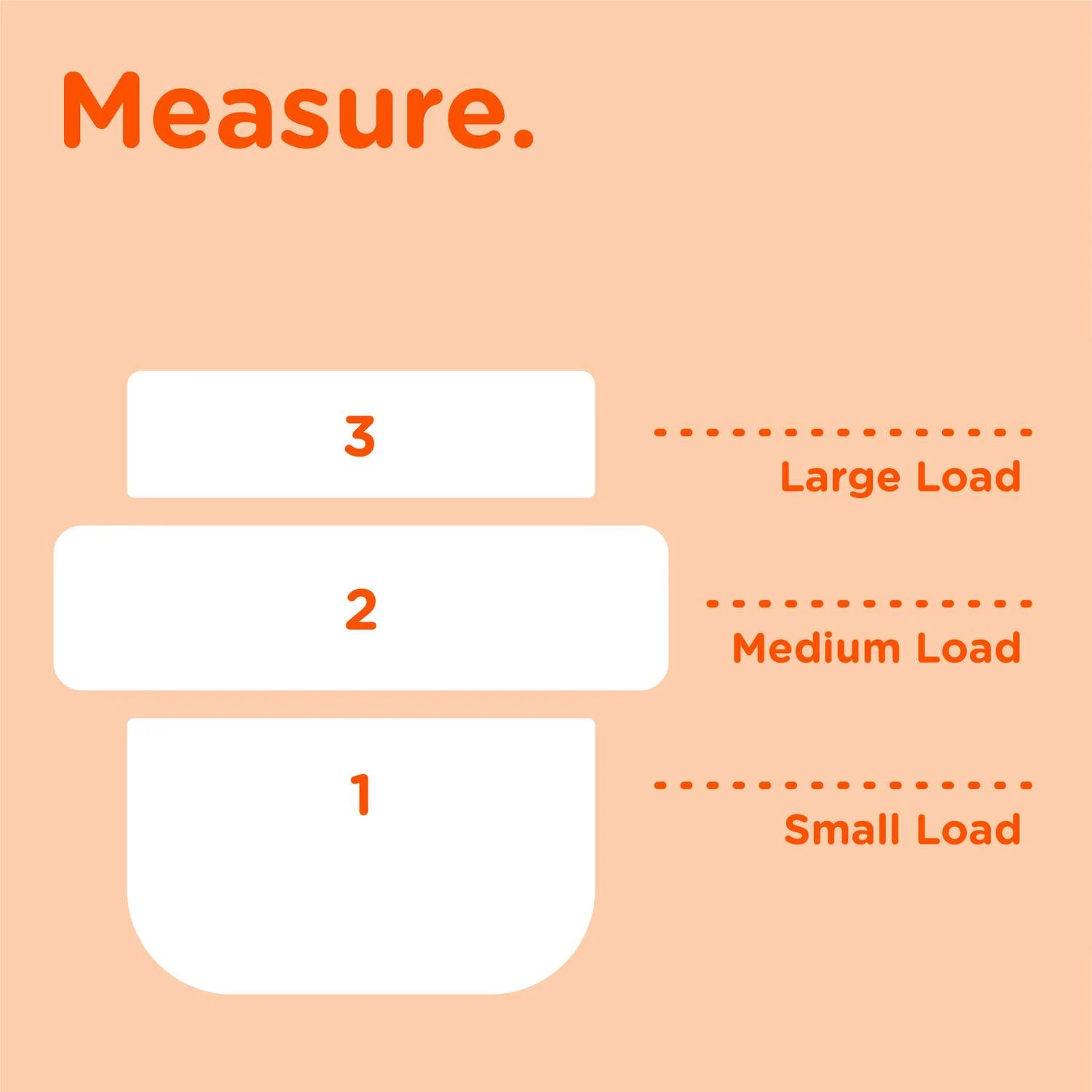 Measure.

3

Large Load

2

Medium Load

1

Small Load