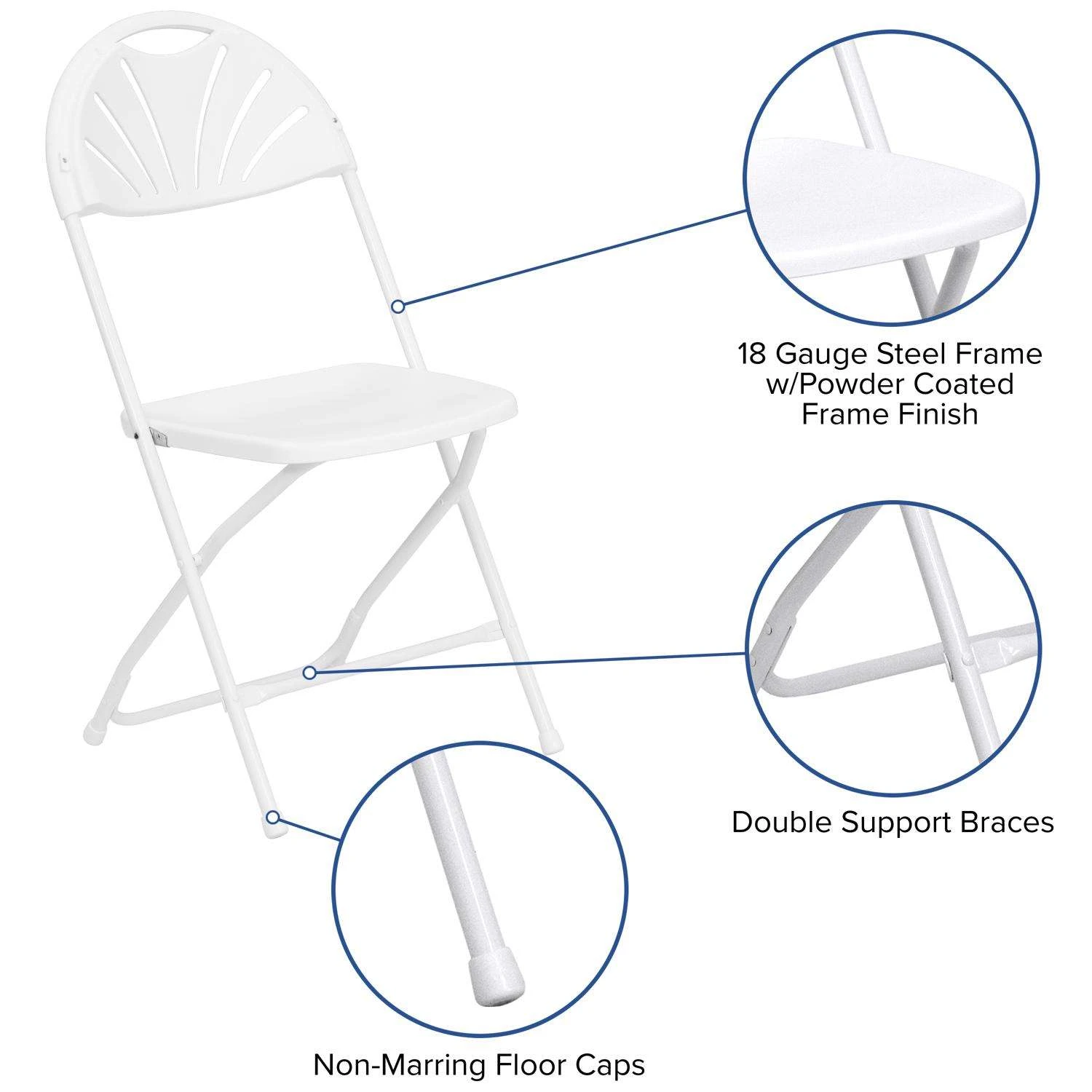 18 Gauge Steel Frame w/Powder Coated Frame Finish

Double Support Braces

Non-Marring Floor Caps